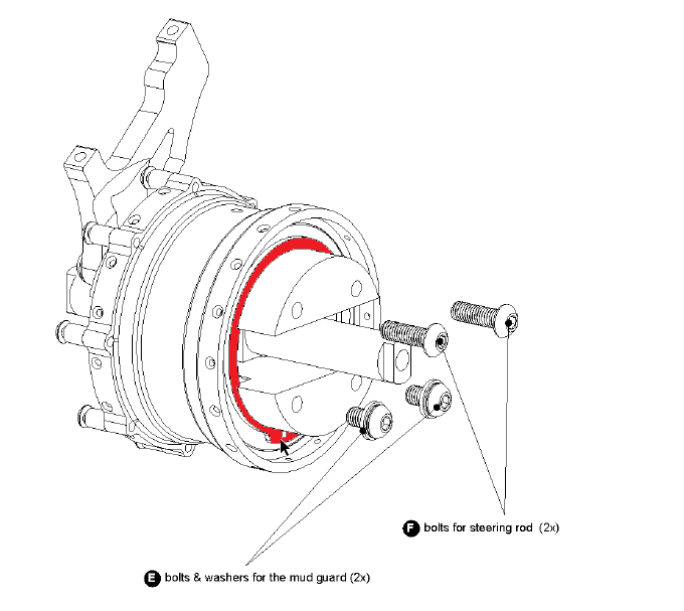 F bolts for steering rod (2x)

E bolts & washers for the mud guard (2x)